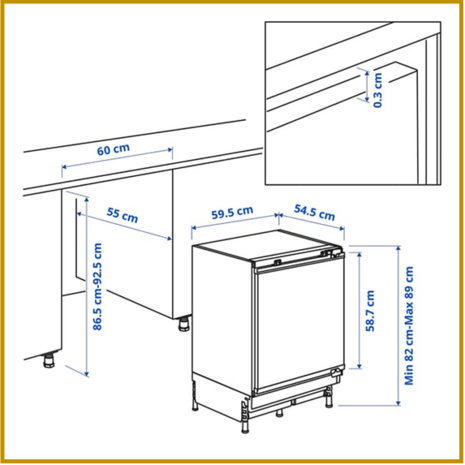 0.3 cm

60 cm

55 cm

86.5 cm-92.5 cm

59.5 cm

54.5 cm

58.7 cm

Min 82 cm-Max 89 cm