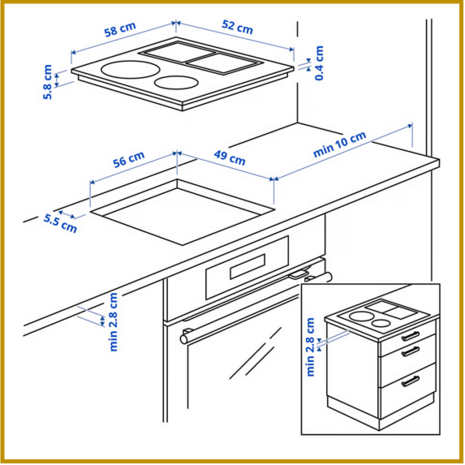 58 cm
52 cm
5.8 cm
0.4 cm
56 cm
49 cm
min 10 cm
5.5 cm
min 2.8 cm
min 2.8 cm