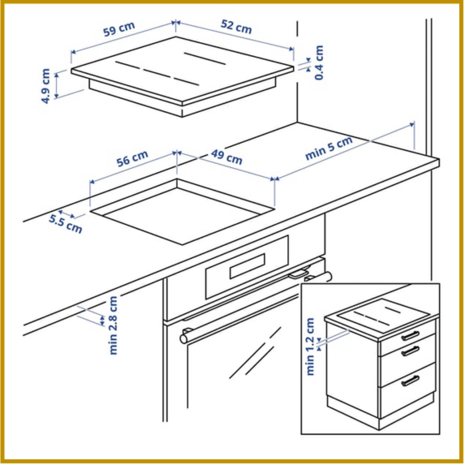 59 cm
52 cm
4.9 cm
0.4 cm
56 cm
49 cm
min 5 cm
5.5 cm
min 2.8 cm
min 1.2 cm