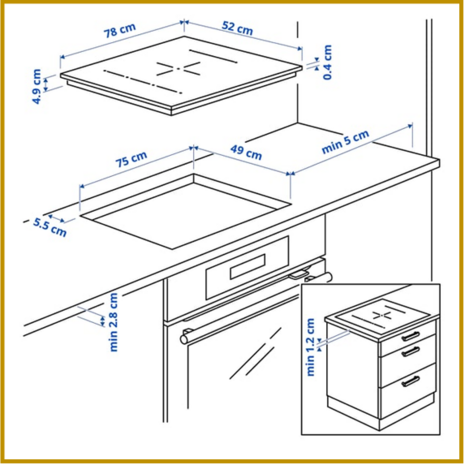 78 cm
52 cm
4.9 cm
0.4 cm
75 cm
49 cm
min 5 cm
5.5 cm
min 2.8 cm
min 1.2 cm